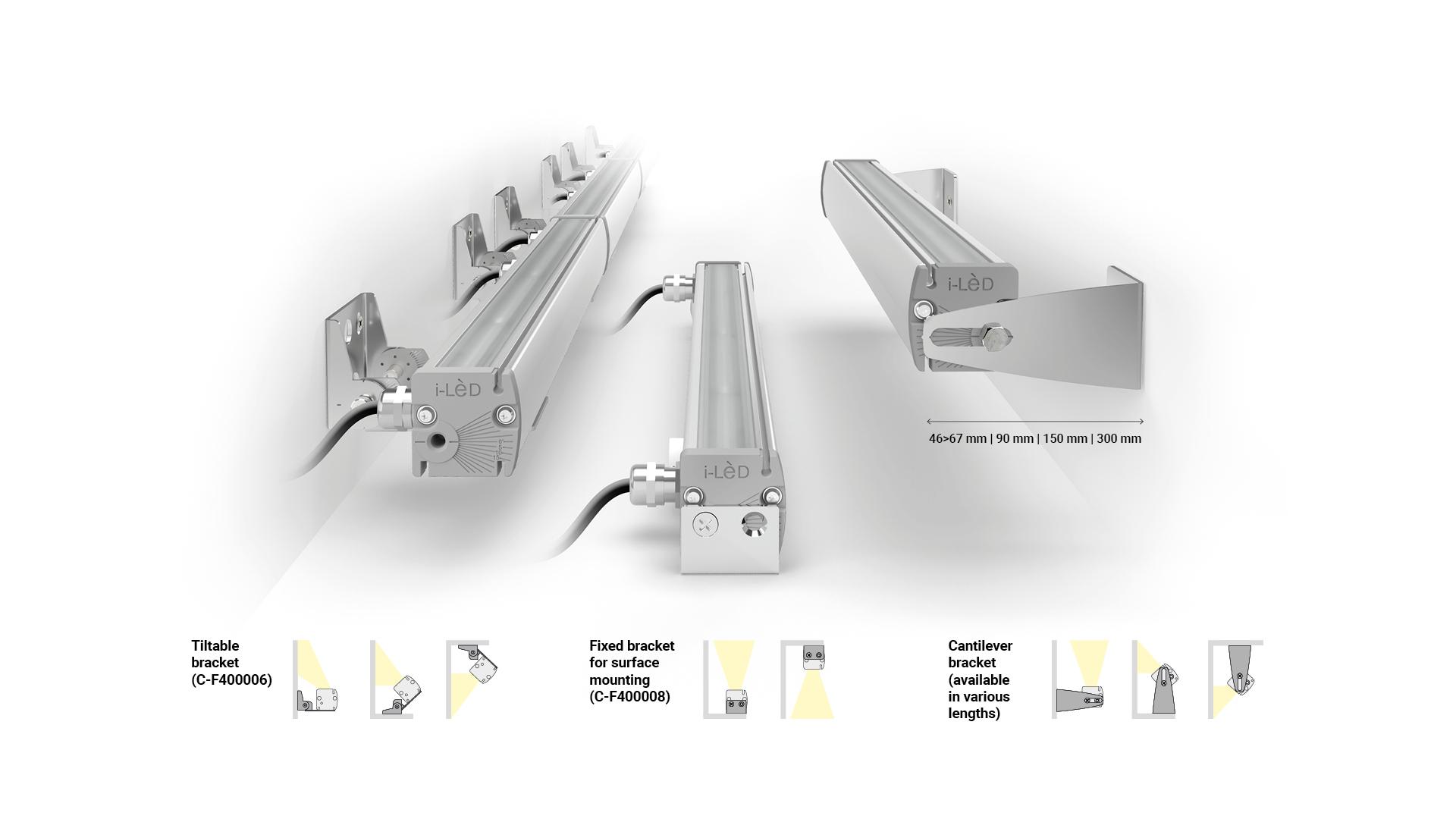 i-LèD

i-LèD

i-LèD

46>67 mm | 90 mm | 150 mm | 300 mm

Tiltable bracket (C-F400006)

Fixed bracket for surface mounting (C-F400008)

Cantilever bracket (available in various lengths)